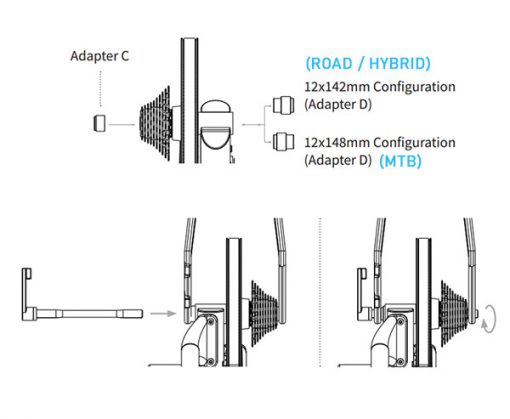 Adapter C

(ROAD / HYBRID)
12x142mm Configuration
(Adapter D)

12x148mm Configuration
(Adapter D) (MTB)