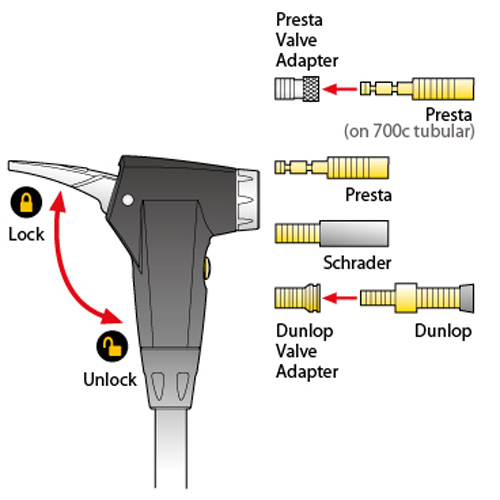 Presta Valve Adapter

Presta
(on 700c tubular)

Presta

Schrader

Dunlop Valve Adapter

Dunlop

Lock

Unlock